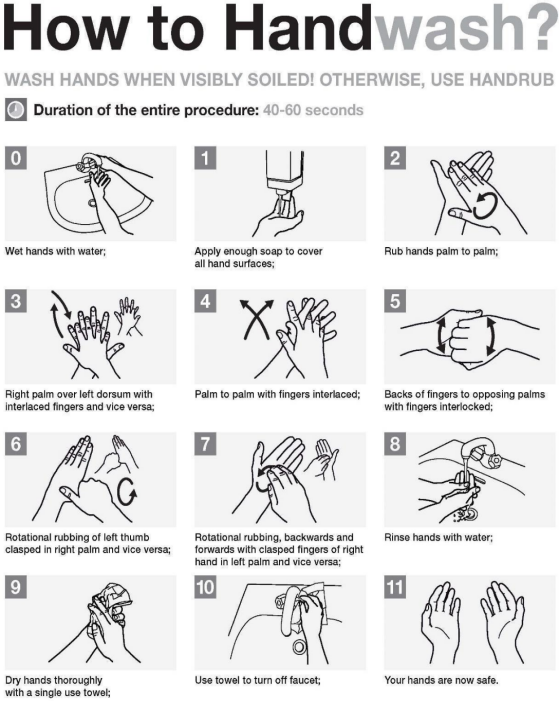 How to Handwash?

WASH HANDS WHEN VISIBLY SOILED! OTHERWISE, USE HANDRUB

Duration of the entire procedure: 40-60 seconds

0

Wet hands with water;

1

Apply enough soap to cover all hand surfaces;

2

Rub hands palm to palm;

3

Right palm over left dorsum with interlaced fingers and vice versa;

4

Palm to palm with fingers interlaced;

5

Backs of fingers to opposing palms with fingers interlocked;

6

Rotational rubbing of left thumb clasped in right palm and vice versa;

7

Rotational rubbing, backwards and forwards with clasped fingers of right hand in left palm and vice versa;

8

Rinse hands with water;

9

Dry hands thoroughly with a single use towel;

10

Use towel to turn off faucet;

11

Your hands are now safe.